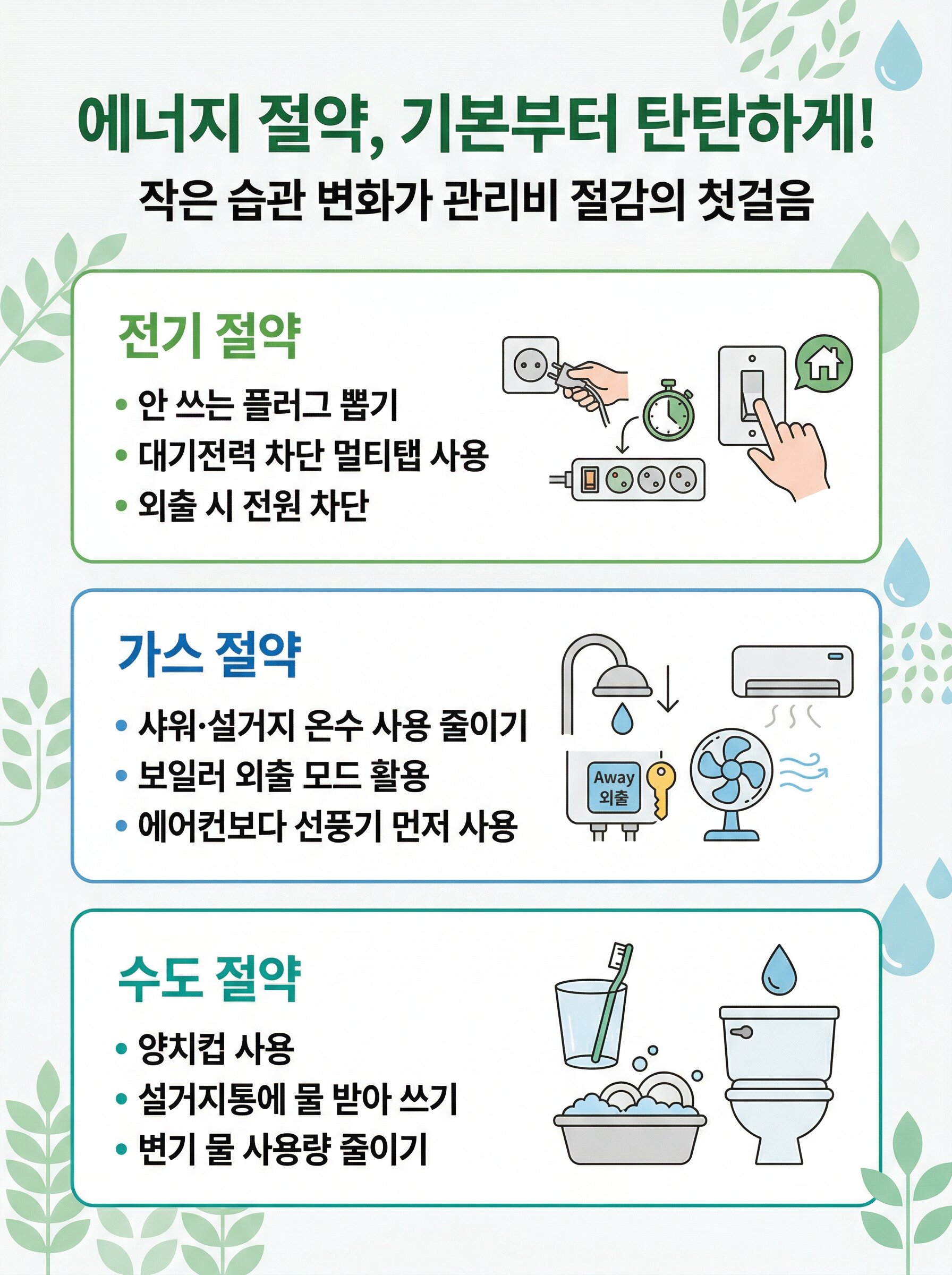 에너지 절약, 기본부터 탄탄하게!

작은 습관 변화가 관리비 절감의 첫걸음

전기 절약

• 안 쓰는 플러그 뽑기
• 대기전력 차단 멀티탭 사용
• 외출 시 전원 차단

가스 절약

• 샤워·설거지 온수 사용 줄이기
• 보일러 외출 모드 활용
• 에어컨보다 선풍기 먼저 사용

Away
외출

수도 절약

• 양치컵 사용
• 설거지통에 물 받아 쓰기
• 변기 물 사용량 줄이기